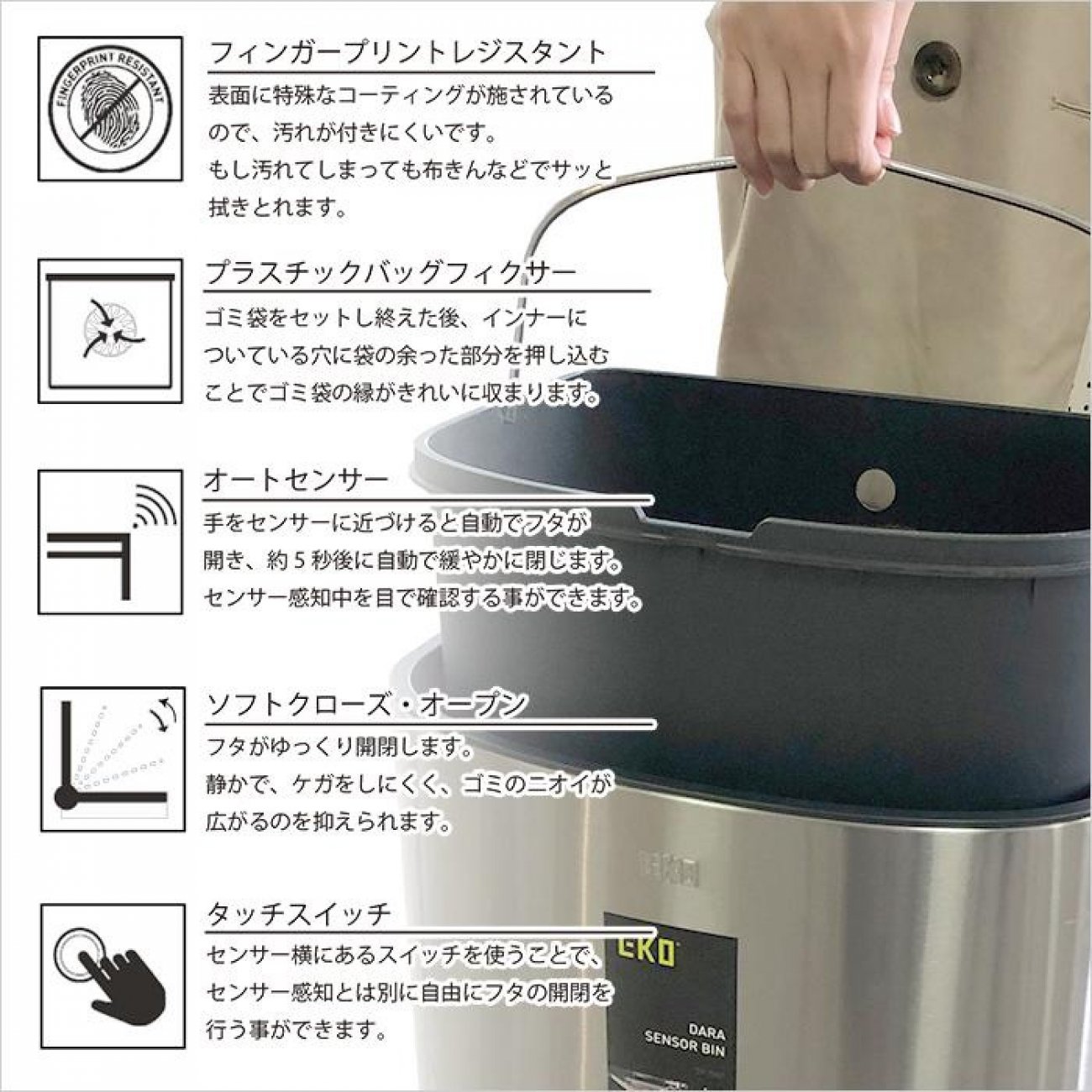 FINGERPRINT RESISTANT

フィンガープリントレジスタント
表面に特殊なコーティングが施されているので、汚れが付きにくいです。
もし汚れてしまっても布きんなどでサッと拭きとれます。

プラスチックバッグフィクサー
ゴミ袋をセットし終えた後、インナーについている穴に袋の余った部分を押し込むことでゴミ袋の縁がきれいに収まります。

オートセンサー
手をセンサーに近づけると自動でフタが開き、約５秒後に自動で緩やかに閉じます。
センサー感知中を目で確認する事ができます。

ソフトクローズ・オープン
フタがゆっくり開閉します。
静かで、ケガをしにくく、ゴミのニオイが広がるのを抑えられます。

タッチスイッチ
センサー横にあるスイッチを使うことで、センサー感知とは別に自由にフタの開閉を行う事ができます。

EKO

EKO
DARA
SENSOR BIN